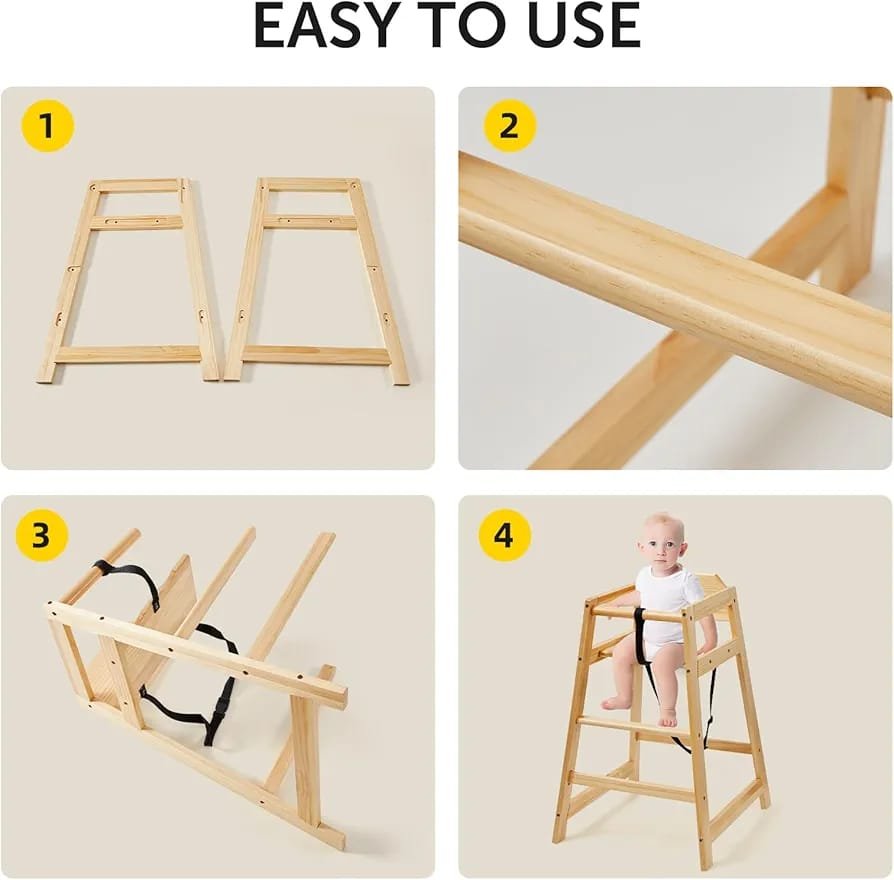 EASY TO USE

1

2

3

4